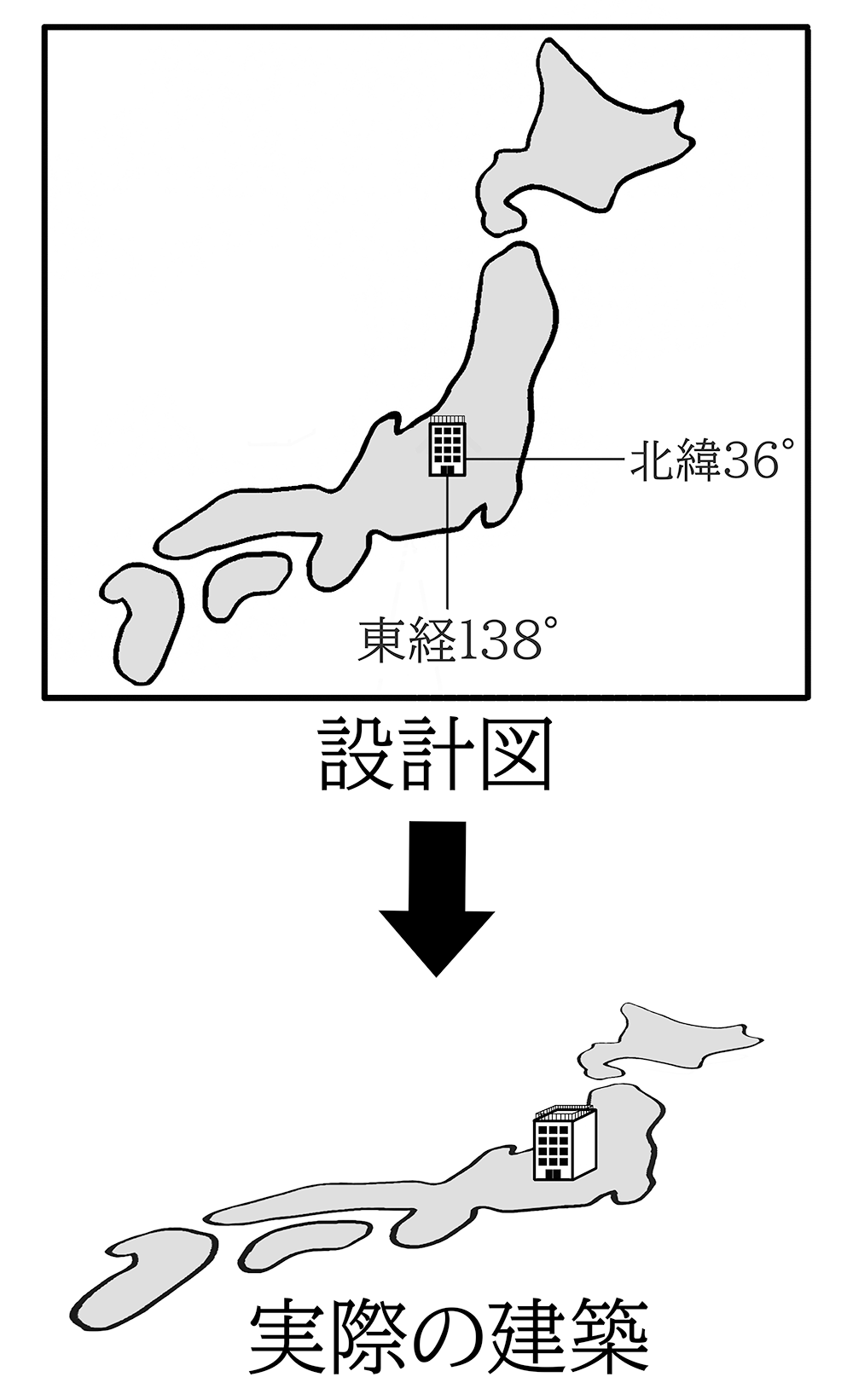 北緯36°

東経138°

設計図

実際の建築